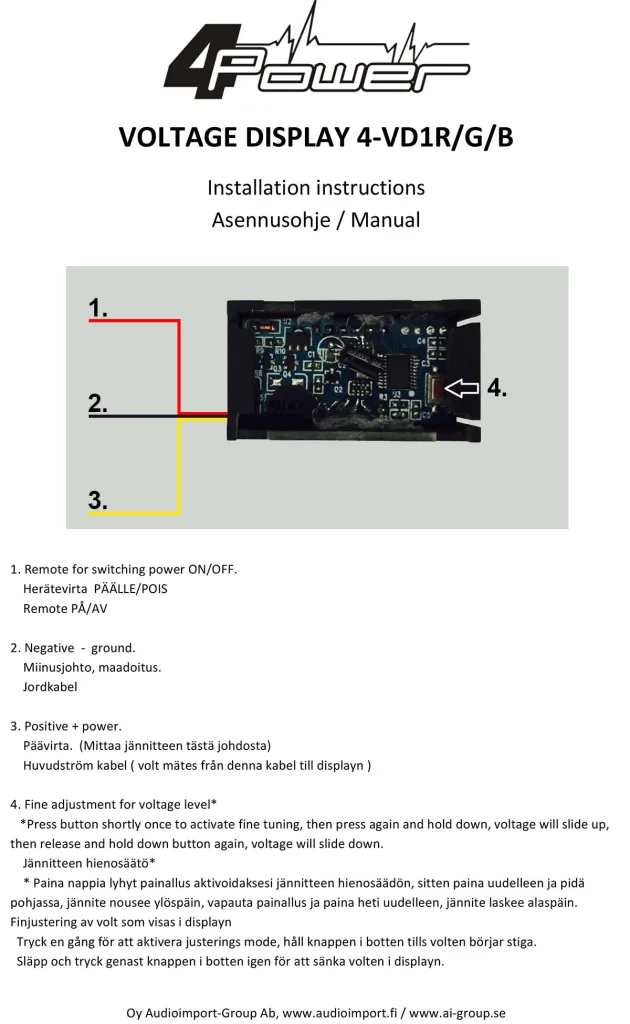 4Power

VOLTAGE DISPLAY 4-VD1R/G/B

Installation instructions
Asennusohje / Manual

1.

2.

3.

4.

1. Remote for switching power ON/OFF.
Herätevirta PÄÄLLE/POIS
Remote PÅ/AV

2. Negative - ground.
Miinusjohto, maadoitus.
Jordkabel

3. Positive + power.
Päävirta. (Mittaa jännitteen tästä johdosta)
Huvudström kabel ( volt mätes från denna kabel till displayn )

4. Fine adjustment for voltage level*
*Press button shortly once to activate fine tuning, then press again and hold down, voltage will slide up, then release and hold down button again, voltage will slide down.
Jännitteen hienosäätö*
* Paina nappia lyhyt painallus aktivoidaksesi jännitteen hienosäädön, sitten paina uudelleen ja pidä pohjassa, jännite nousee ylöspäin, vapauta painallus ja paina heti uudelleen, jännite laskee alaspäin.
Finjustering av volt som visas i displayn
Tryck en gång för att aktivera justerings mode, håll knappen i botten tills volten börjar stiga.
Släpp och tryck genast knappen i botten igen för att sänka volten i displayn.

Oy Audioimport-Group Ab, www.audioimport.fi / www.ai-group.se